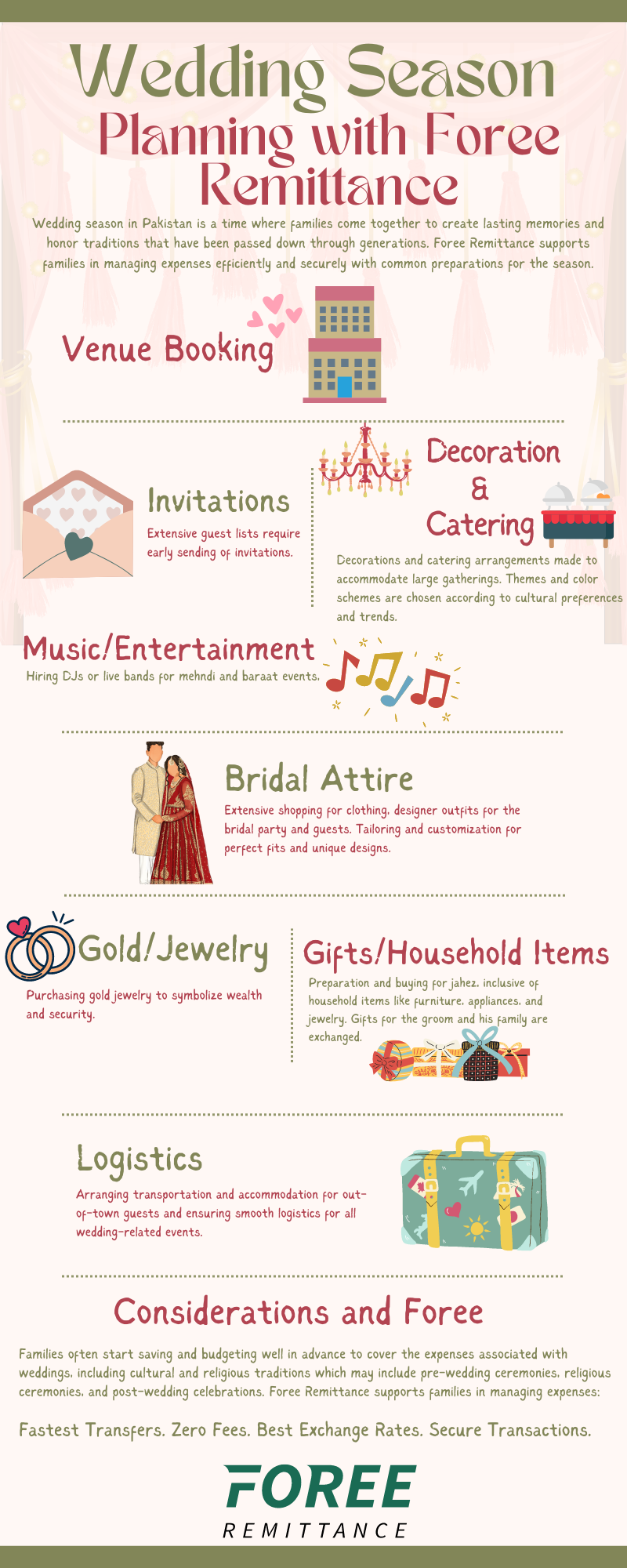 Wedding Season
Planning with Foree Remittance

Wedding season in Pakistan is a time where families come together to create lasting memories and honor traditions that have been passed down through generations. Foree Remittance supports families in managing expenses efficiently and securely with common preparations for the season.

Venue Booking

Invitations
Extensive guest lists require early sending of invitations.

Decoration & Catering
Decorations and catering arrangements made to accommodate large gatherings. Themes and color schemes are chosen according to cultural preferences and trends.

Music/Entertainment
Hiring DJs or live bands for mehndi and baraat events.

Bridal Attire
Extensive shopping for clothing, designer outfits for the bridal party and guests. Tailoring and customization for perfect fits and unique designs.

Gold/Jewelry
Purchasing gold jewelry to symbolize wealth and security.

Gifts/Household Items
Preparation and buying for jahez, inclusive of household items like furniture, appliances, and jewelry. Gifts for the groom and his family are exchanged.

Logistics
Arranging transportation and accommodation for out-of-town guests and ensuring smooth logistics for all wedding-related events.

Considerations and Foree
Families often start saving and budgeting well in advance to cover the expenses associated with weddings, including cultural and religious traditions which may include pre-wedding ceremonies, religious ceremonies, and post-wedding celebrations. Foree Remittance supports families in managing expenses:

Fastest Transfers. Zero Fees. Best Exchange Rates. Secure Transactions.

FOREE
REMITTANCE